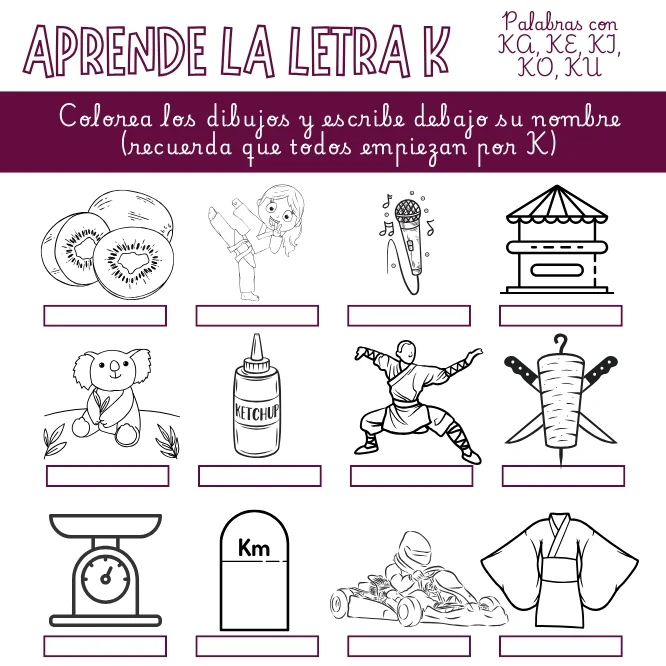 APRENDE LA LETRA K

Palabras con KA, KE, KI, KO, KU

Colorea los dibujos y escribe debajo su nombre (recuerda que todos empiezan por K)

KETCHUP

Km